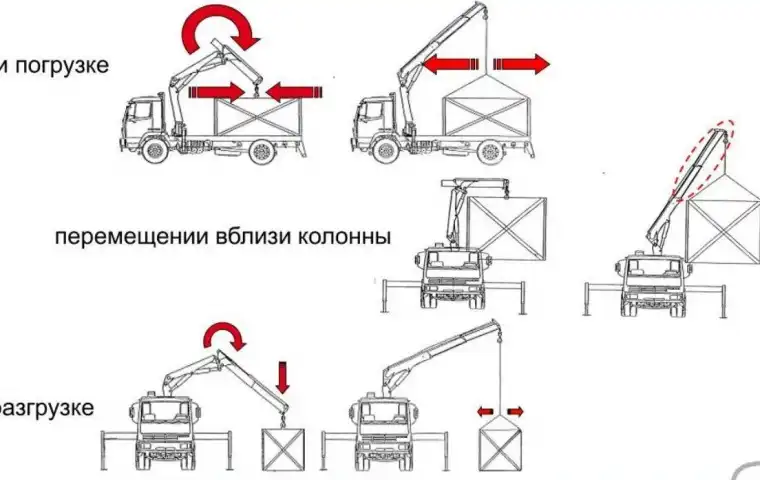 и погрузке

перемещении вблизи колонны

азгрузке